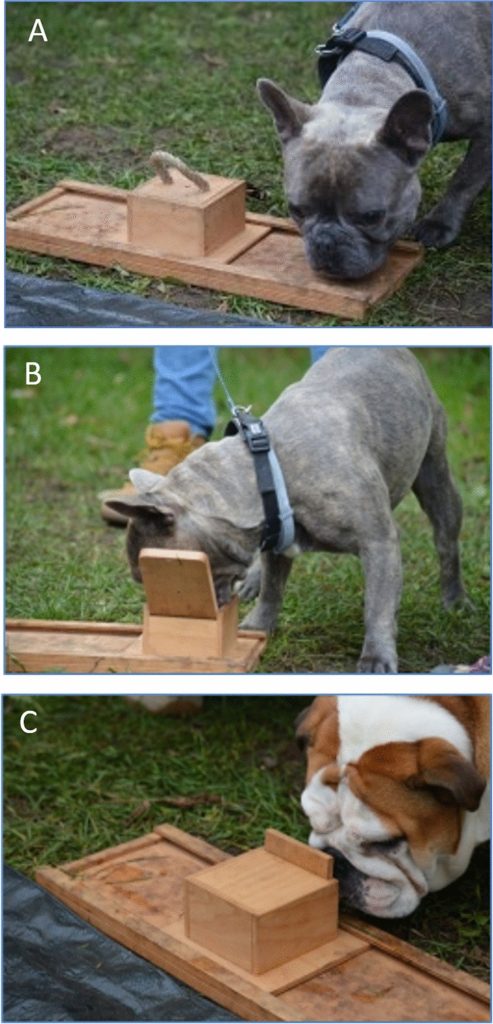 A

B

C